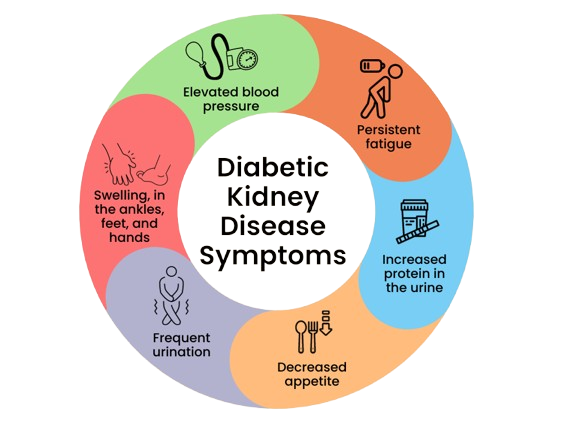 Diabetic Kidney Disease Symptoms

Elevated blood pressure

Persistent fatigue

Increased protein in the urine

Decreased appetite

Frequent urination

Swelling, in the ankles, feet, and hands